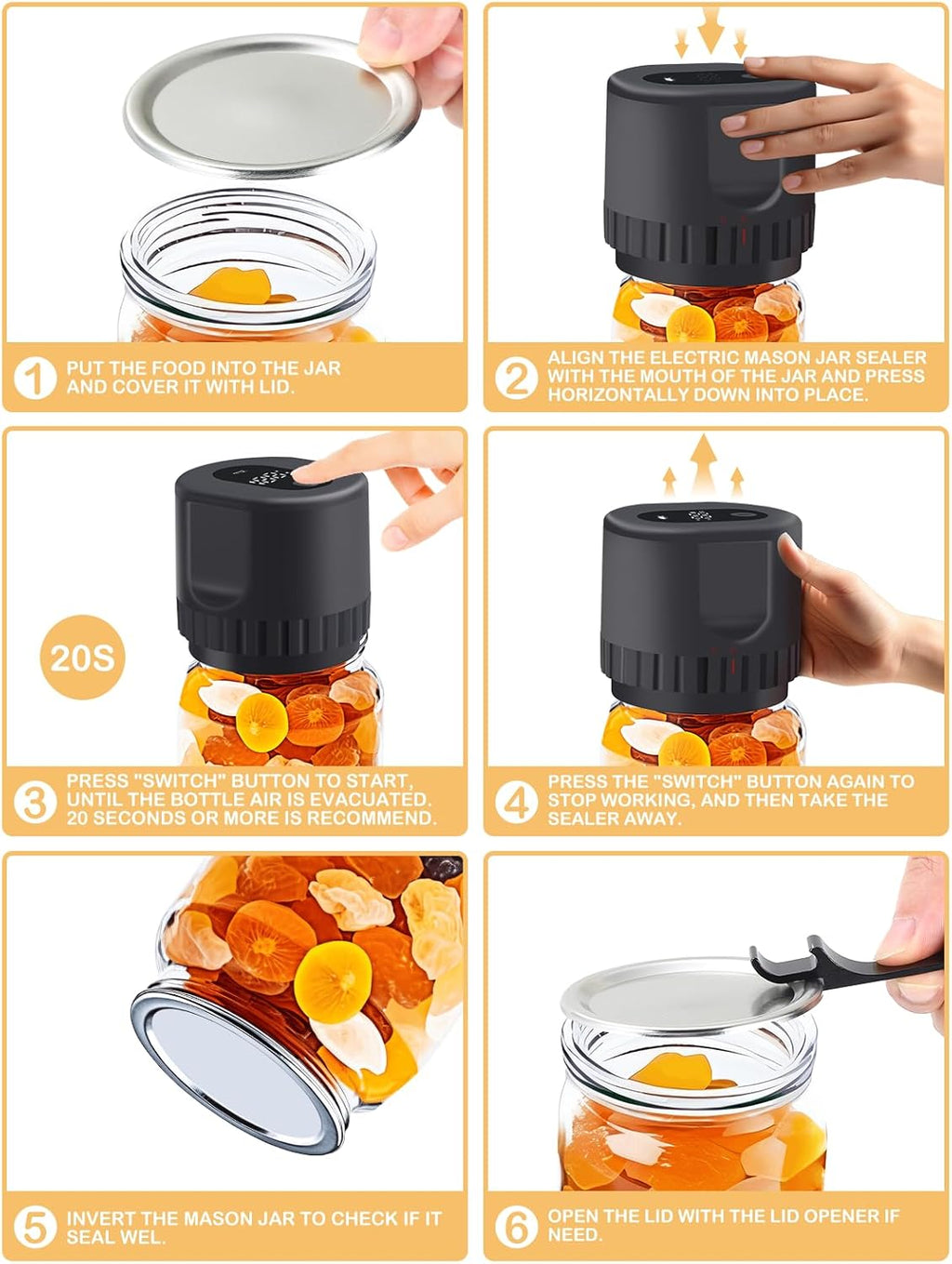 1 PUT THE FOOD INTO THE JAR AND COVER IT WITH LID.

2 ALIGN THE ELECTRIC MASON JAR SEALER WITH THE MOUTH OF THE JAR AND PRESS HORIZONTALLY DOWN INTO PLACE.

20S

3 PRESS "SWITCH" BUTTON TO START, UNTIL THE BOTTLE AIR IS EVACUATED. 20 SECONDS OR MORE IS RECOMMEND.

4 PRESS THE "SWITCH" BUTTON AGAIN TO STOP WORKING, AND THEN TAKE THE SEALER AWAY.

5 INVERT THE MASON JAR TO CHECK IF IT SEAL WEL.

6 OPEN THE LID WITH THE LID OPENER IF NEED.