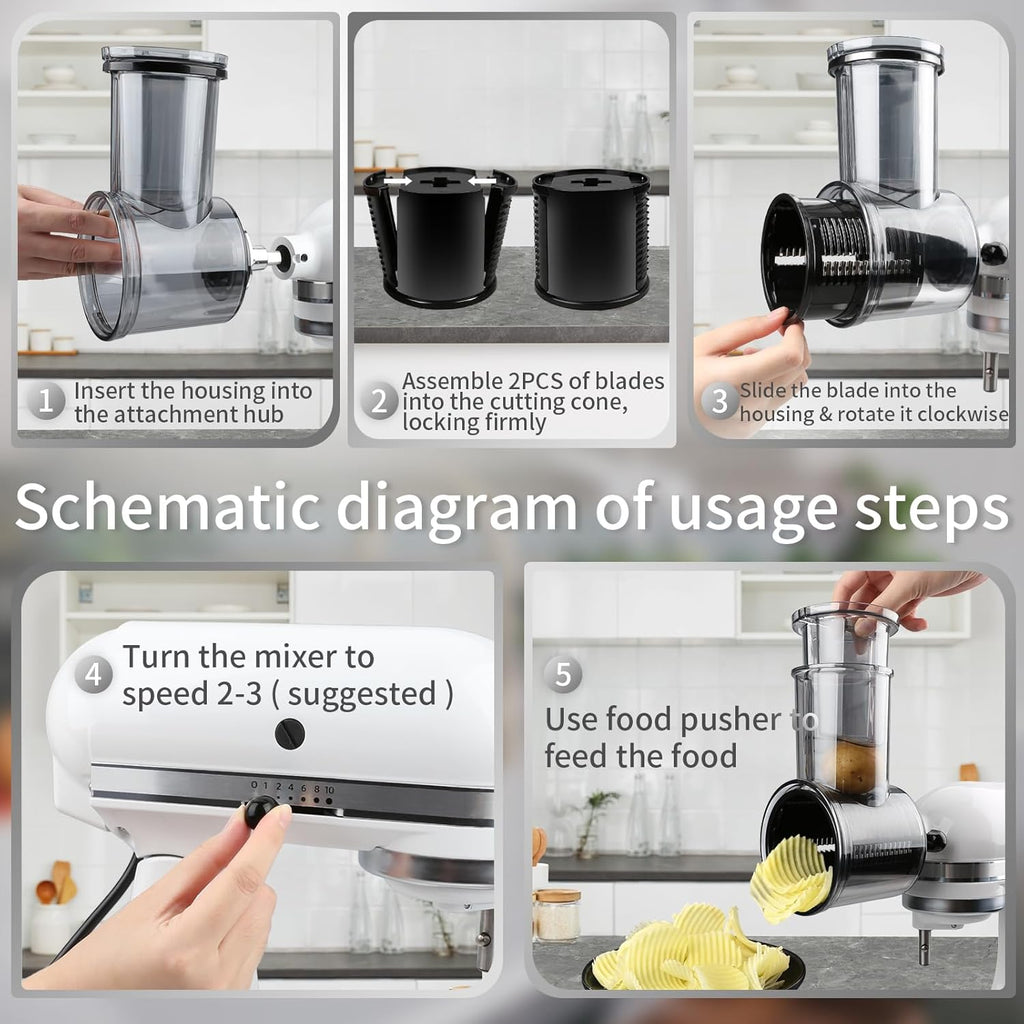 1 Insert the housing into the attachment hub

2 Assemble 2PCS of blades into the cutting cone, locking firmly

3 Slide the blade into the housing & rotate it clockwise

Schematic diagram of usage steps

4 Turn the mixer to speed 2-3 ( suggested )

0 1 2 4 6 8 10

5 Use food pusher to feed the food