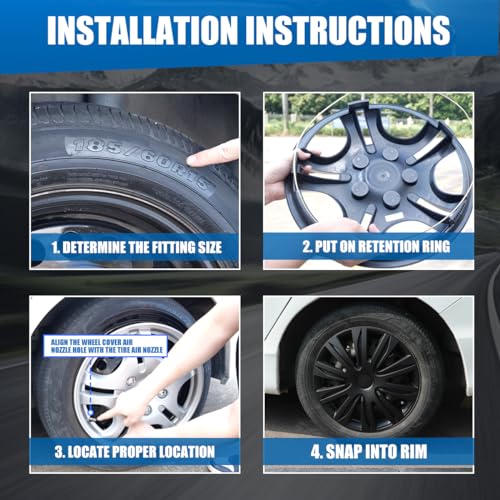 INSTALLATION INSTRUCTIONS

185/60R15

1. DETERMINE THE FITTING SIZE

2. PUT ON RETENTION RING

ALIGN THE WHEEL COVER AIR NOZZLE HOLE WITH THE TIRE AIR NOZZLE

3. LOCATE PROPER LOCATION

4. SNAP INTO RIM