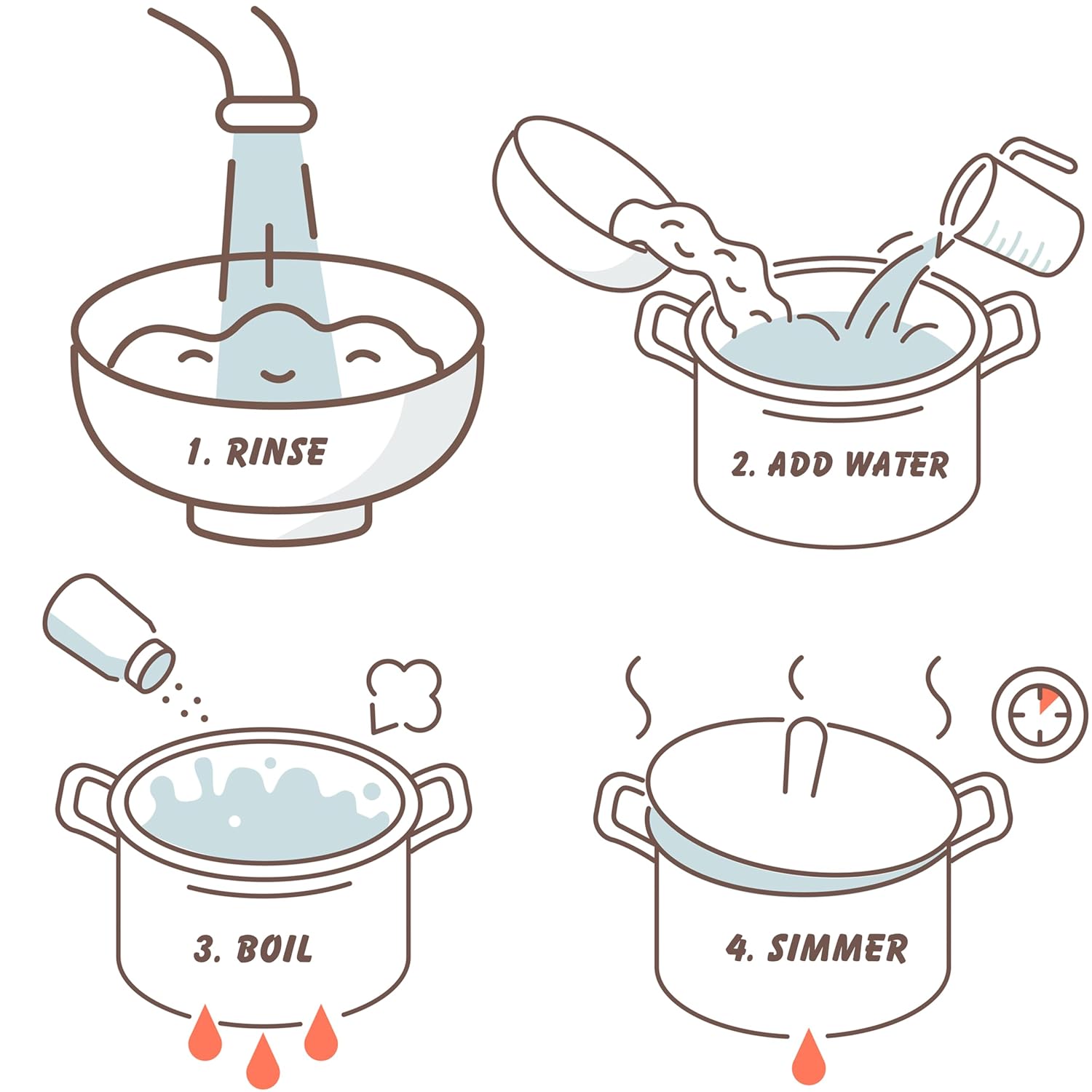 1. RINSE

2. ADD WATER

3. BOIL

4. SIMMER